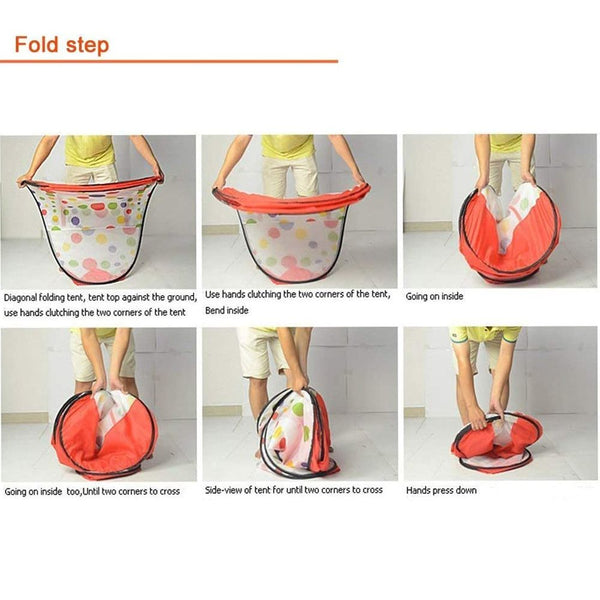 Fold step

Diagonal folding tent, tent top against the ground, use hands clutching the two corners of the tent

Use hands clutching the two corners of the tent, Bend inside

Going on inside

Going on inside too,Until two corners to cross

Side-view of tent for until two corners to cross

Hands press down