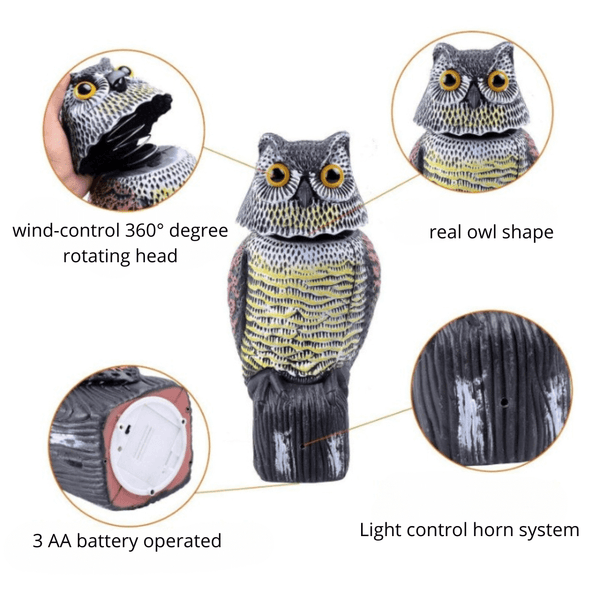 wind-control 360° degree rotating head

real owl shape

3 AA battery operated

Light control horn system