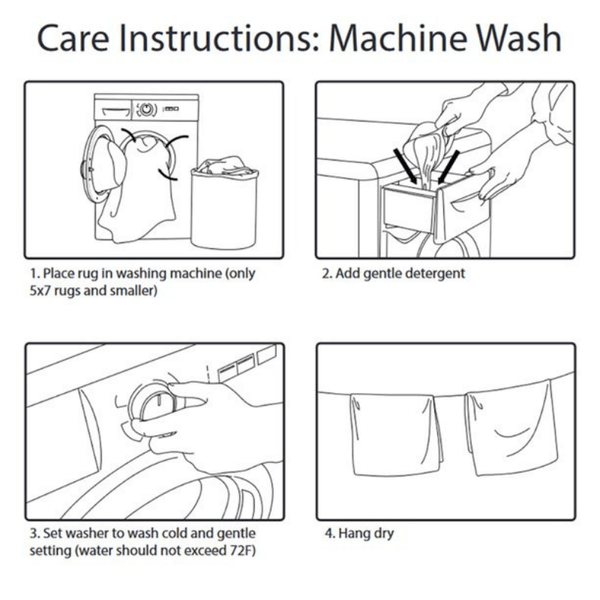 Care Instructions: Machine Wash

1. Place rug in washing machine (only 5x7 rugs and smaller)

2. Add gentle detergent

3. Set washer to wash cold and gentle setting (water should not exceed 72F)

4. Hang dry