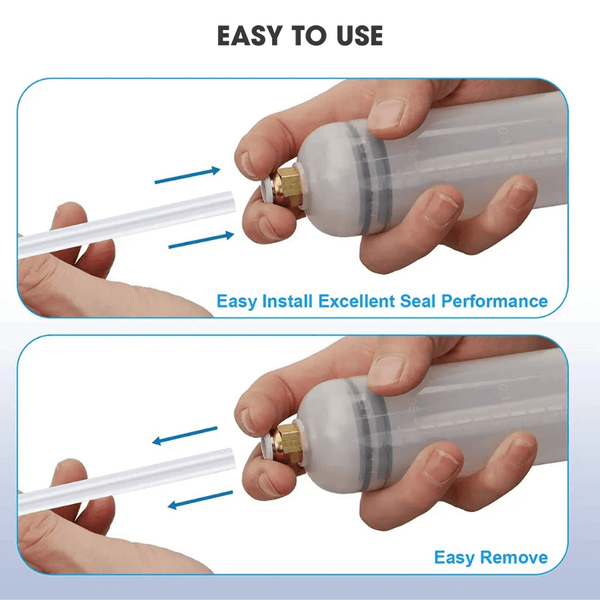 EASY TO USE

Easy Install Excellent Seal Performance

Easy Remove