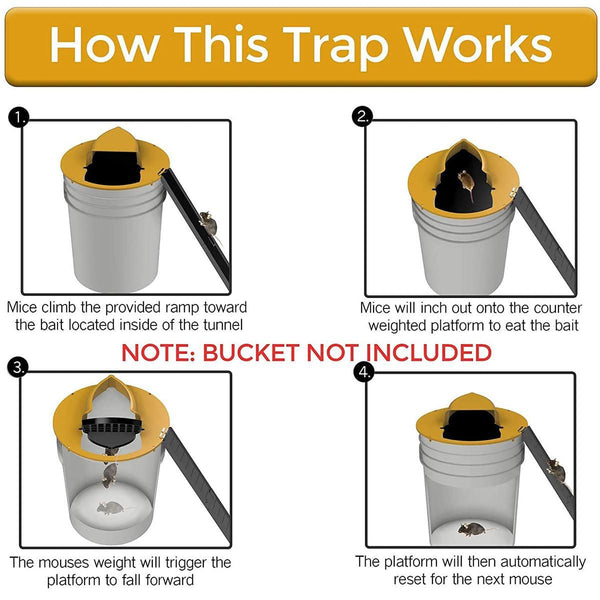 How This Trap Works

1.

Mice climb the provided ramp toward the bait located inside of the tunnel

2.

Mice will inch out onto the counter weighted platform to eat the bait

NOTE: BUCKET NOT INCLUDED

3.

The mouses weight will trigger the platform to fall forward

4.

The platform will then automatically reset for the next mouse