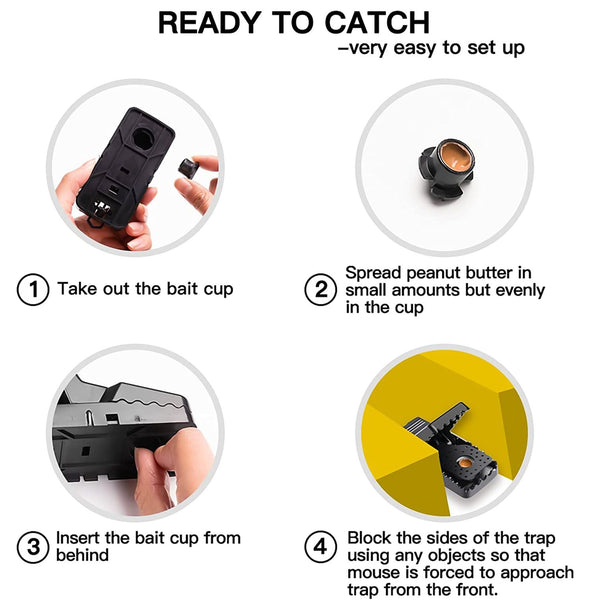 READY TO CATCH
–very easy to set up

1 Take out the bait cup

2 Spread peanut butter in small amounts but evenly in the cup

3 Insert the bait cup from behind

4 Block the sides of the trap using any objects so that mouse is forced to approach trap from the front.